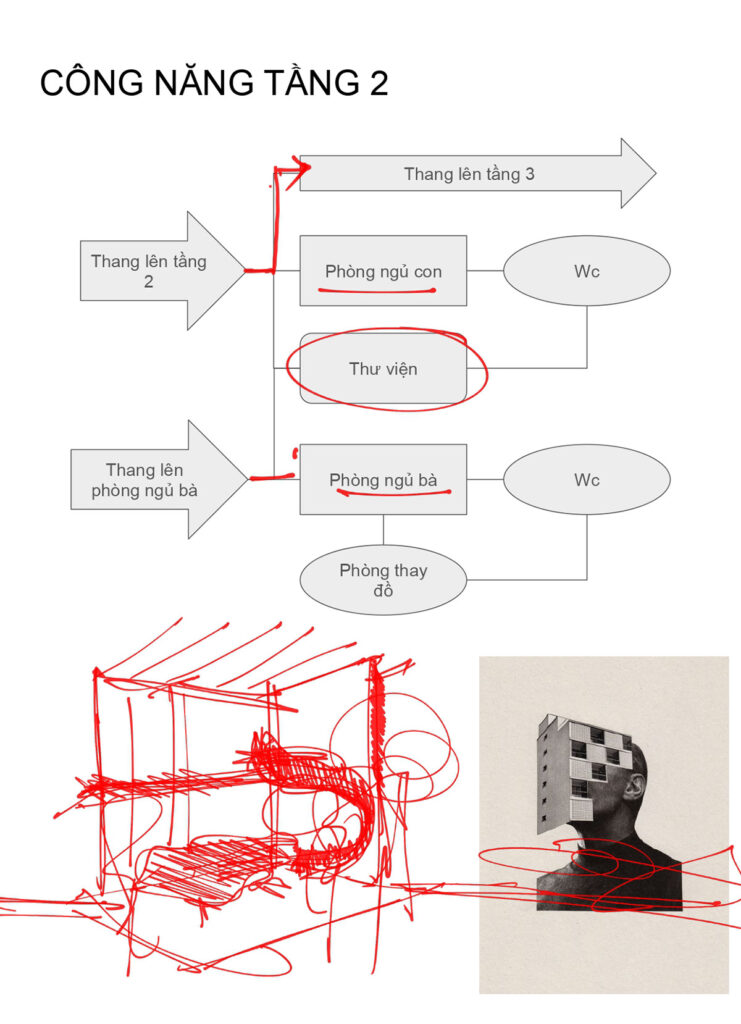 CÔNG NĂNG TẦNG 2

Thang lên tầng 3

Thang lên tầng 2

Phòng ngủ con

Wc

Thư viện

Thang lên phòng ngủ bà

Phòng ngủ bà

Wc

Phòng thay đồ