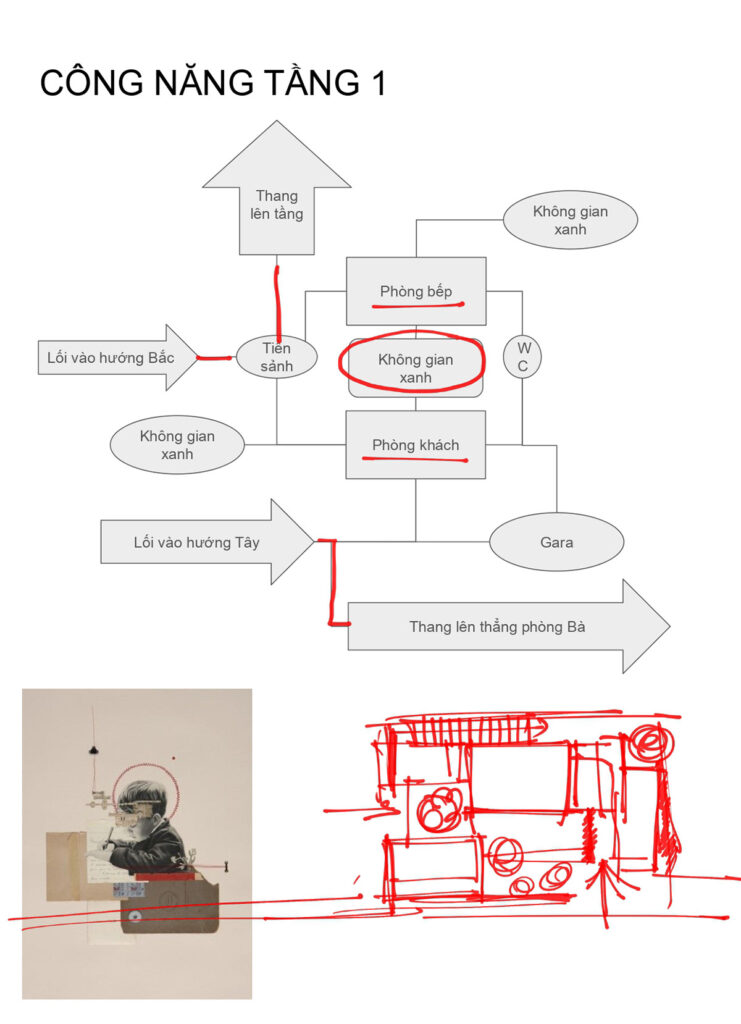 CÔNG NĂNG TẦNG 1

Thang lên tầng

Không gian xanh

Phòng bếp

Lối vào hướng Bắc

Tiền sảnh

Không gian xanh

W C

Không gian xanh

Phòng khách

Lối vào hướng Tây

Gara

Thang lên thẳng phòng Bà