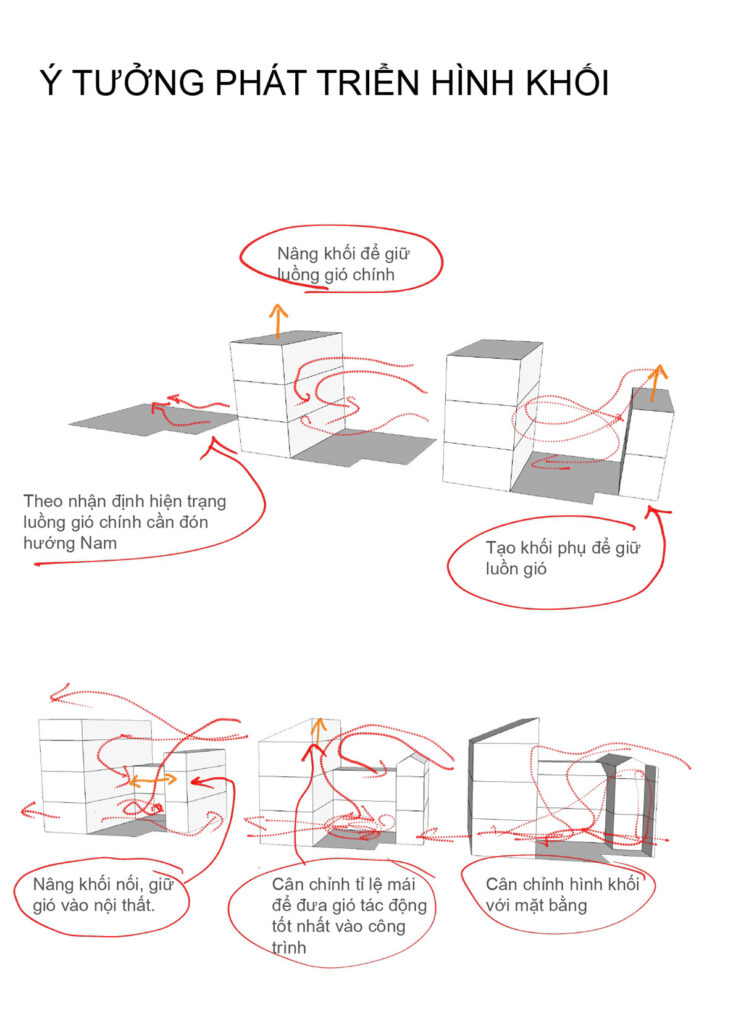 Ý TƯỞNG PHÁT TRIỂN HÌNH KHỐI

Nâng khối để giữ luồng gió chính

Theo nhận định hiện trạng luồng gió chính cần đón hướng Nam

Tạo khối phụ để giữ luồn gió

Nâng khối nối, giữ gió vào nội thất.

Cân chỉnh tỉ lệ mái để đưa gió tác động tốt nhất vào công trình

Cân chỉnh hình khối với mặt bằng