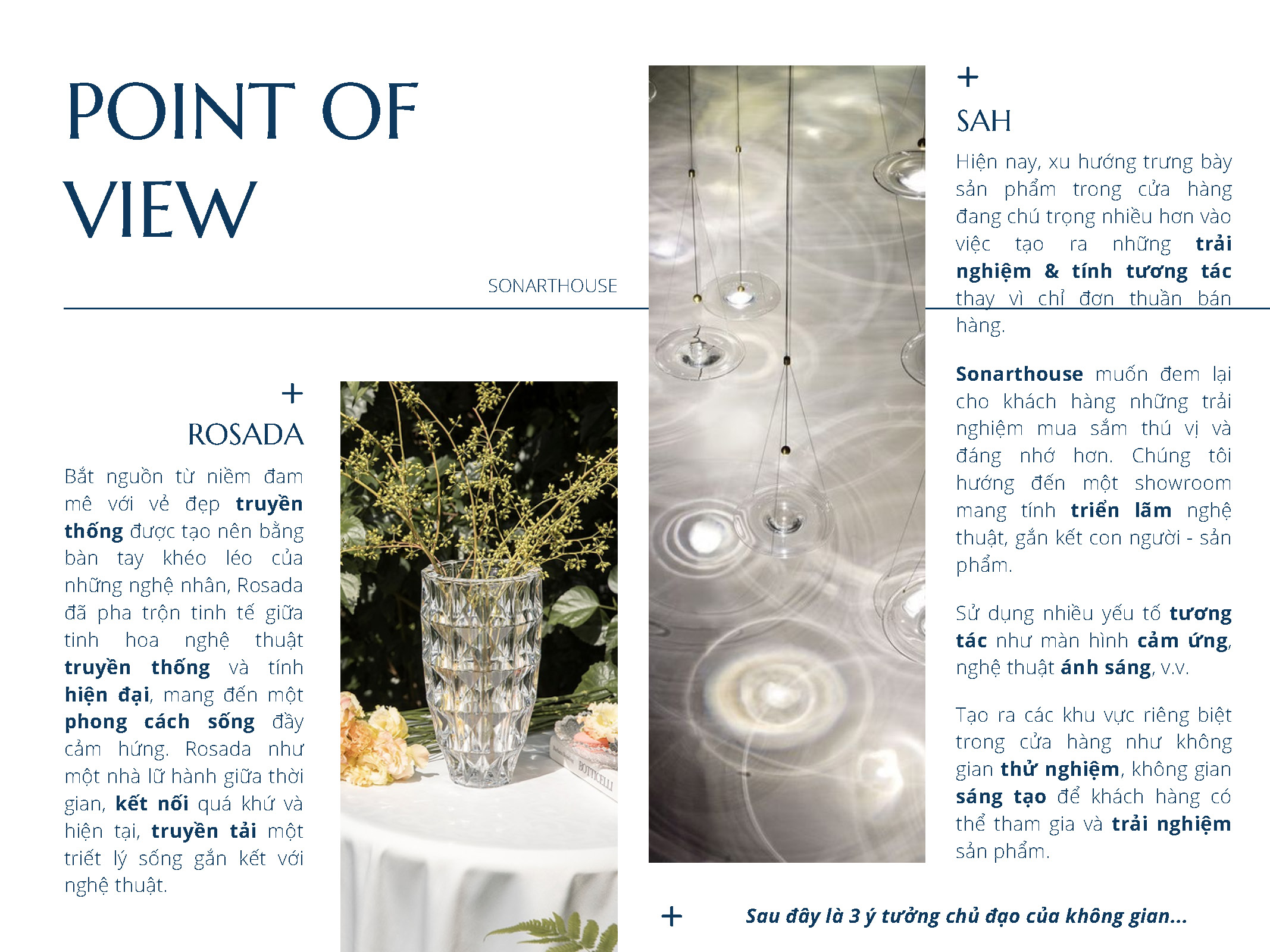 POINT OF VIEW

SONARTHOUSE

+

ROSADA

Bắt nguồn từ niềm đam mê với vẻ đẹp truyền thống được tạo nên bằng bàn tay khéo léo của những nghệ nhân, Rosada đã pha trộn tinh tế giữa tinh hoa nghệ thuật truyền thống và tính hiện đại, mang đến một phong cách sống đầy cảm hứng. Rosada như một nhà lữ hành giữa thời gian, kết nối quá khứ và hiện tại, truyền tải một triết lý sống gắn kết với nghệ thuật.

BOTTICELLI

+

SAH

Hiện nay, xu hướng trưng bày sản phẩm trong cửa hàng đang chú trọng nhiều hơn vào việc tạo ra những trải nghiệm & tính tương tác thay vì chỉ đơn thuần bán hàng.

Sonarthouse muốn đem lại cho khách hàng những trải nghiệm mua sắm thú vị và đáng nhớ hơn. Chúng tôi hướng đến một showroom mang tính triển lãm nghệ thuật, gắn kết con người - sản phẩm.

Sử dụng nhiều yếu tố tương tác như màn hình cảm ứng, nghệ thuật ánh sáng, v.v.

Tạo ra các khu vực riêng biệt trong cửa hàng như không gian thử nghiệm, không gian sáng tạo để khách hàng có thể tham gia và trải nghiệm sản phẩm.

+

Sau đây là 3 ý tưởng chủ đạo của không gian...